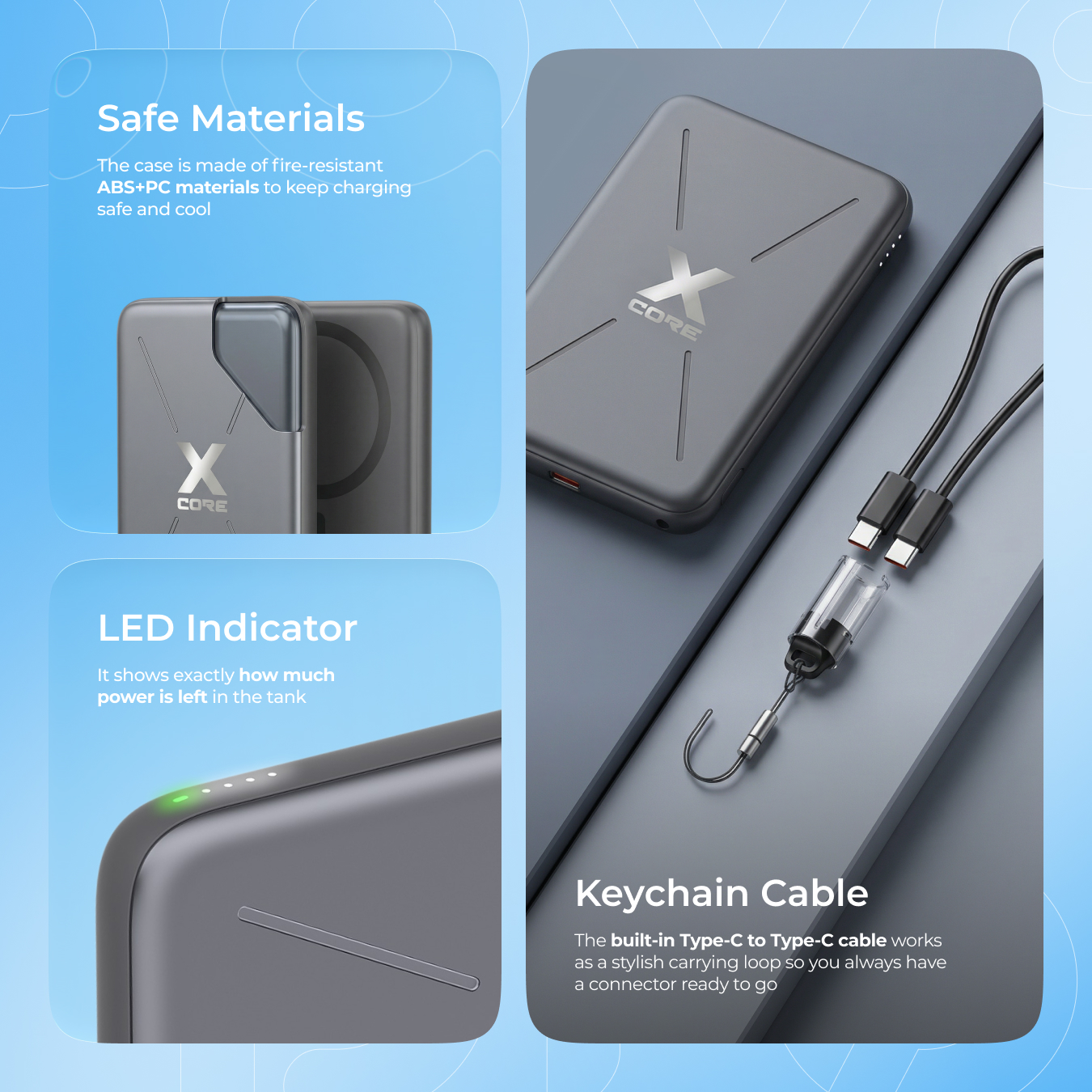 Safe Materials

The case is made of fire-resistant ABS+PC materials to keep charging safe and cool

X CORE

LED Indicator

It shows exactly how much power is left in the tank

X CORE

Keychain Cable

The built-in Type-C to Type-C cable works as a stylish carrying loop so you always have a connector ready to go